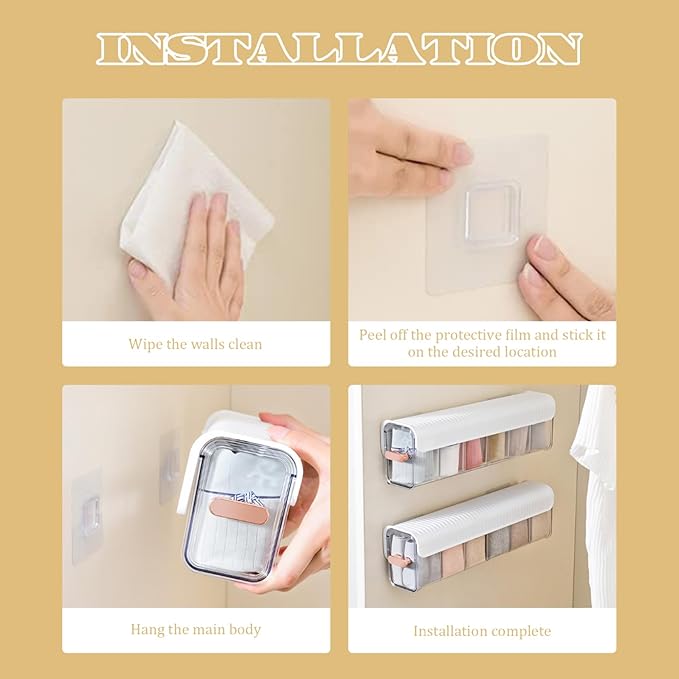 INSTALLATION

Wipe the walls clean

Peel off the protective film and stick it on the desired location

Hang the main body

Installation complete