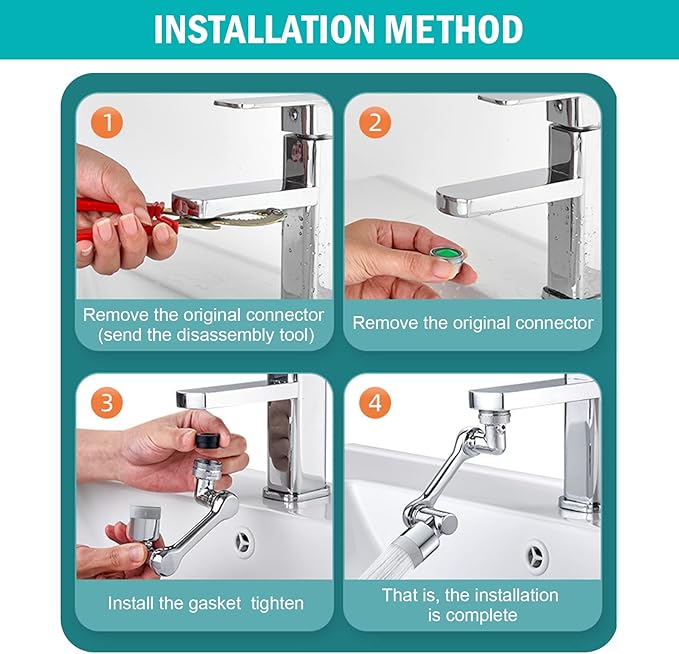 INSTALLATION METHOD

1

Remove the original connector (send the disassembly tool)

2

Remove the original connector

3

Install the gasket tighten

4

That is, the installation is complete